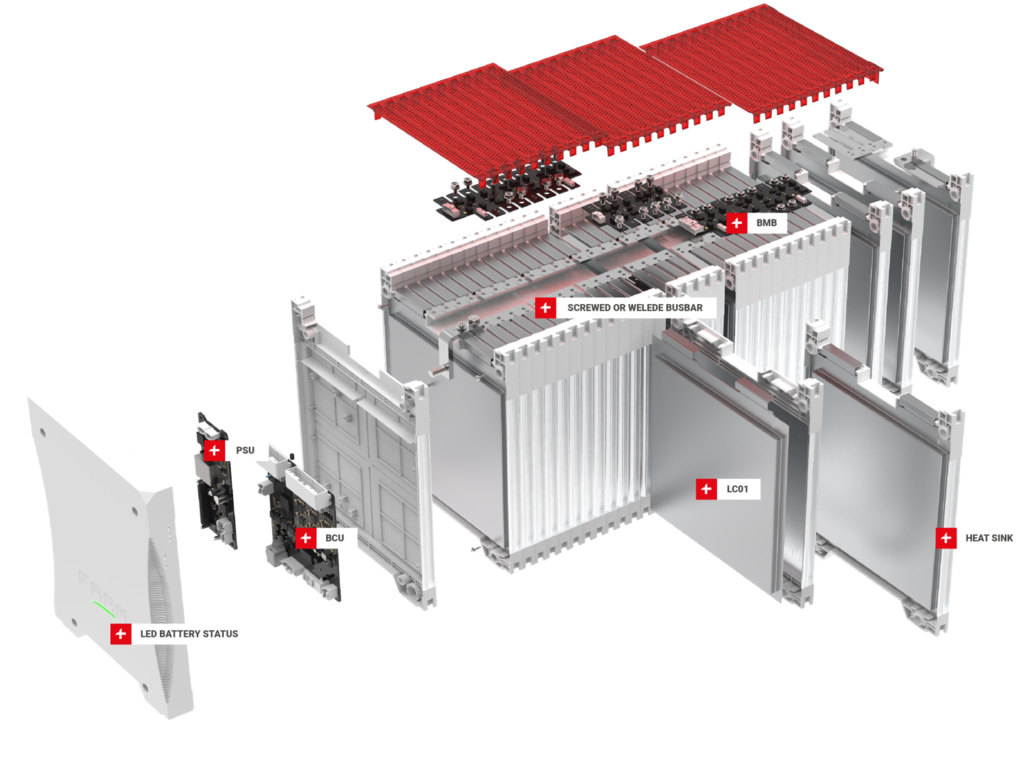 BMB

SCREWED OR WELEDE BUSBAR

PSU

LC01

BCU

HEAT SINK

LED BATTERY STATUS